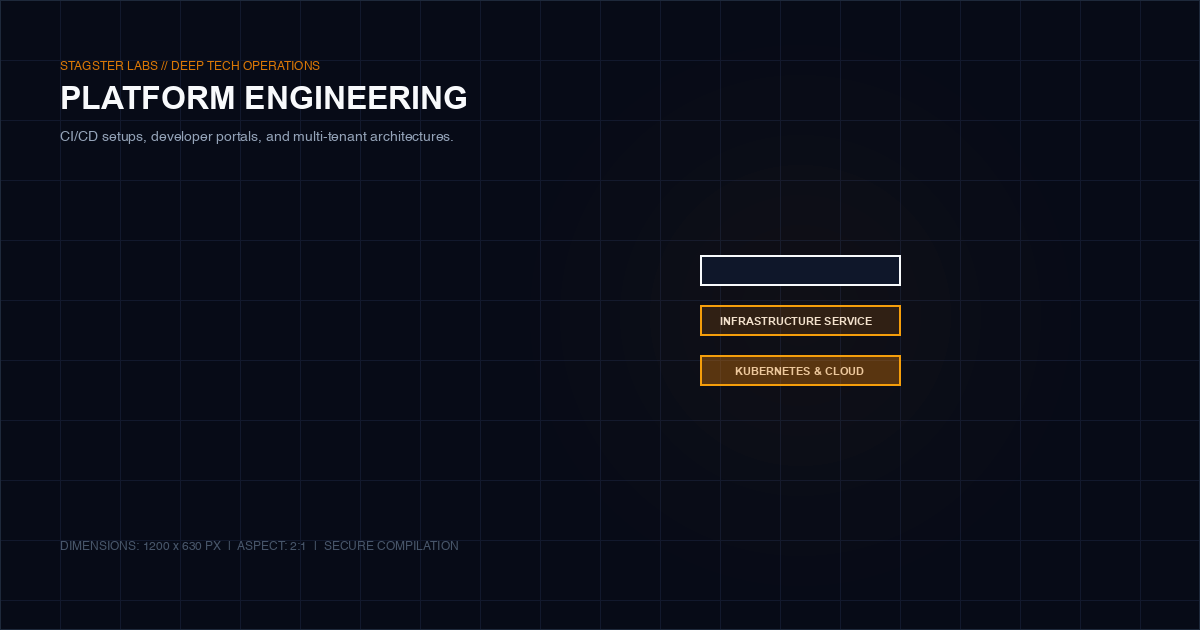 STAGSTER LABS // DEEP TECH OPERATIONS

PLATFORM ENGINEERING

CI/CD setups, developer portals, and multi-tenant architectures.

INFRASTRUCTURE SERVICE

KUBERNETES & CLOUD

DIMENSIONS: 1200 x 630 PX | ASPECT: 2:1 | SECURE COMPILATION